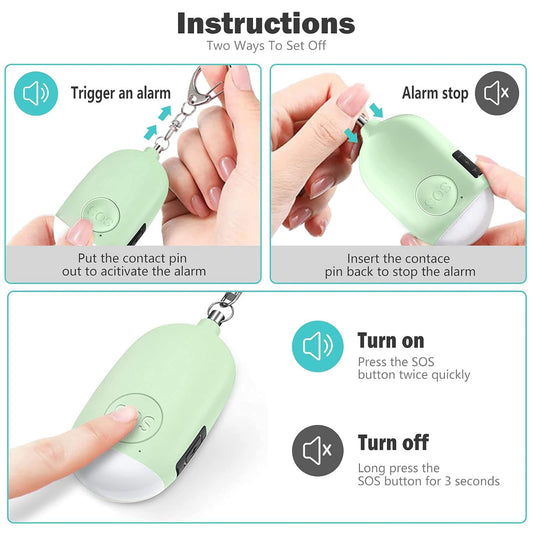 Instructions
Two Ways To Set Off

Trigger an alarm

SOS

Put the contact pin out to acitivate the alarm

Alarm stop

SOS

Insert the contace pin back to stop the alarm

SOS

Turn on
Press the SOS button twice quickly

Turn off
Long press the SOS button for 3 seconds