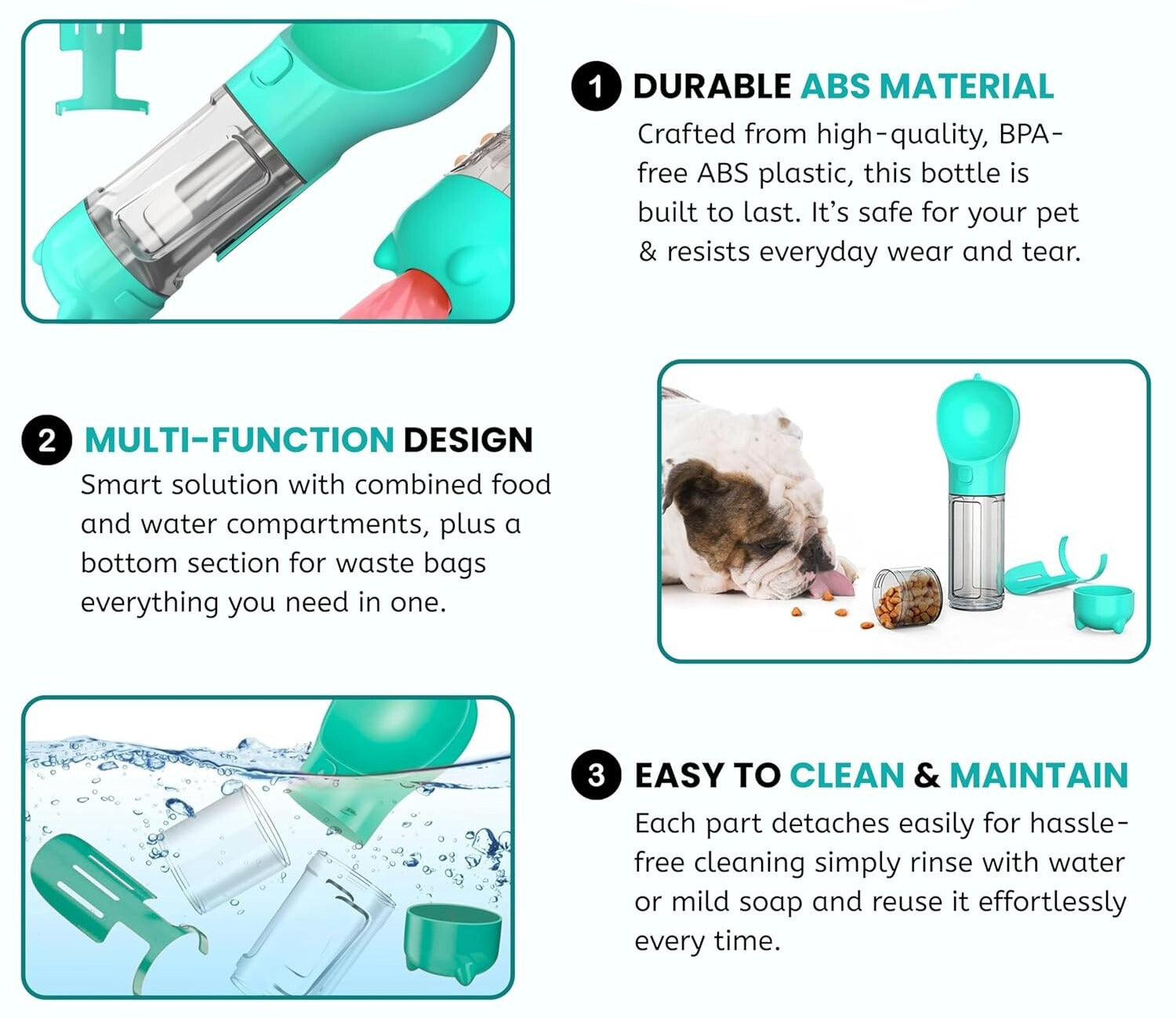 1 DURABLE ABS MATERIAL
Crafted from high-quality, BPA-free ABS plastic, this bottle is built to last. It's safe for your pet & resists everyday wear and tear.

2 MULTI-FUNCTION DESIGN
Smart solution with combined food and water compartments, plus a bottom section for waste bags everything you need in one.

3 EASY TO CLEAN & MAINTAIN
Each part detaches easily for hassle-free cleaning simply rinse with water or mild soap and reuse it effortlessly every time.